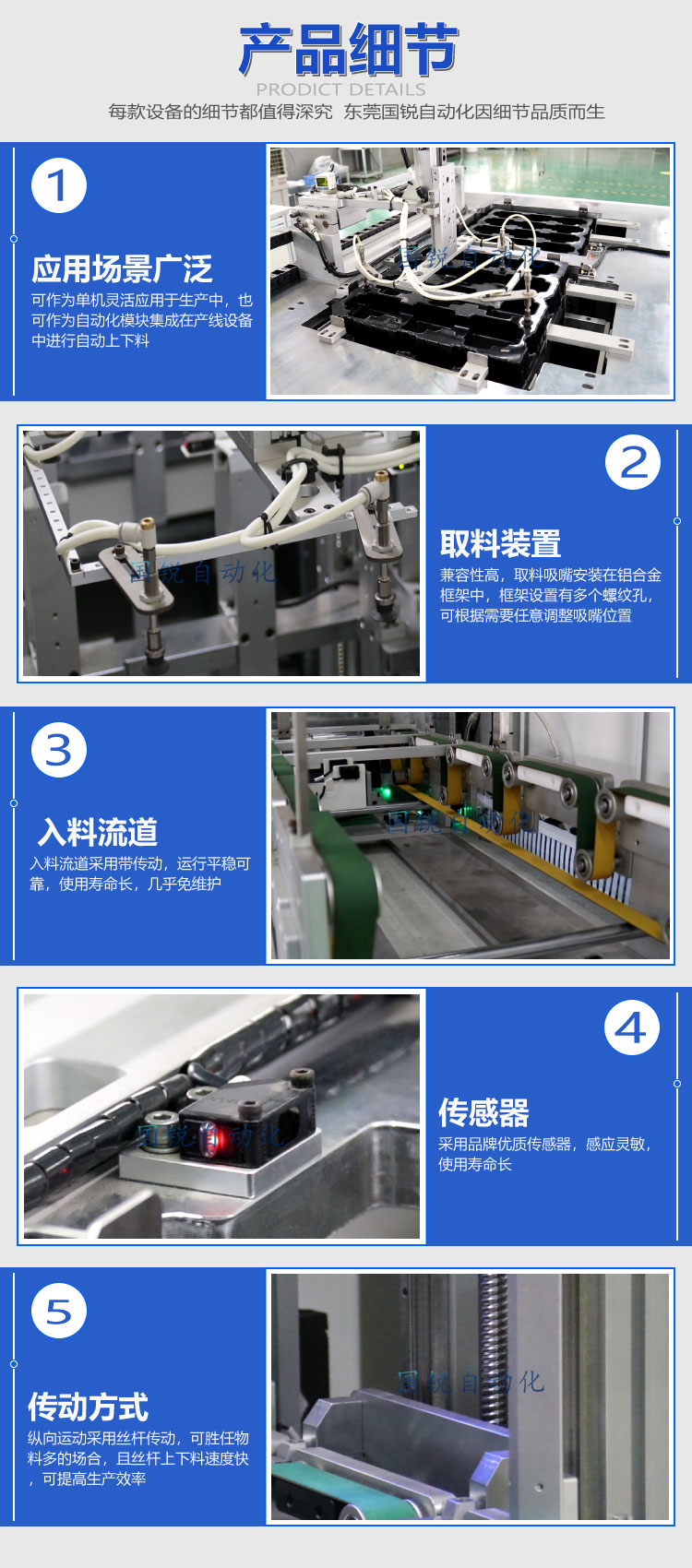 产品细节

PRODICT DETAILS

每款设备的细节都值得深究 东莞国锐自动化因细节品质而生

1

应用场景广泛

可作为单机灵活应用于生产中，也可作为自动化模块集成在产线设备中进行自动上下料

国锐自动化

2

取料装置

兼容性高，取料吸嘴安装在铝合金框架中，框架设置有多个螺纹孔，可根据需要任意调整吸嘴位置

国锐自动化

3

入料流道

入料流道采用带传动，运行平稳可靠，使用寿命长，几乎免维护

国锐自动化

4

传感器

采用品牌优质传感器，感应灵敏，使用寿命长

国锐自动化

5

传动方式

纵向运动采用丝杆传动，可胜任物料多的场合，且丝杆上下料速度快，可提高生产效率

国锐自动化